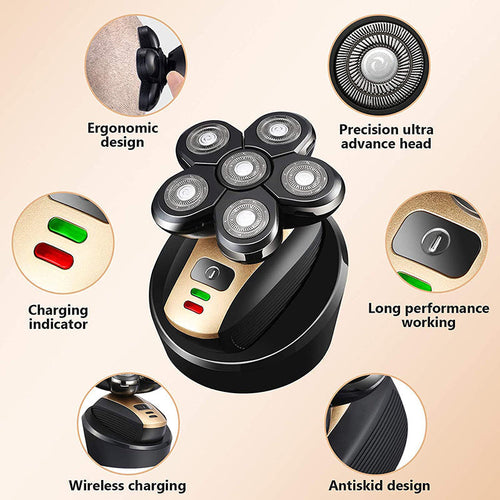 Ergonomic design

Precision ultra advance head

Charging indicator

Long performance working

Wireless charging

Antiskid design